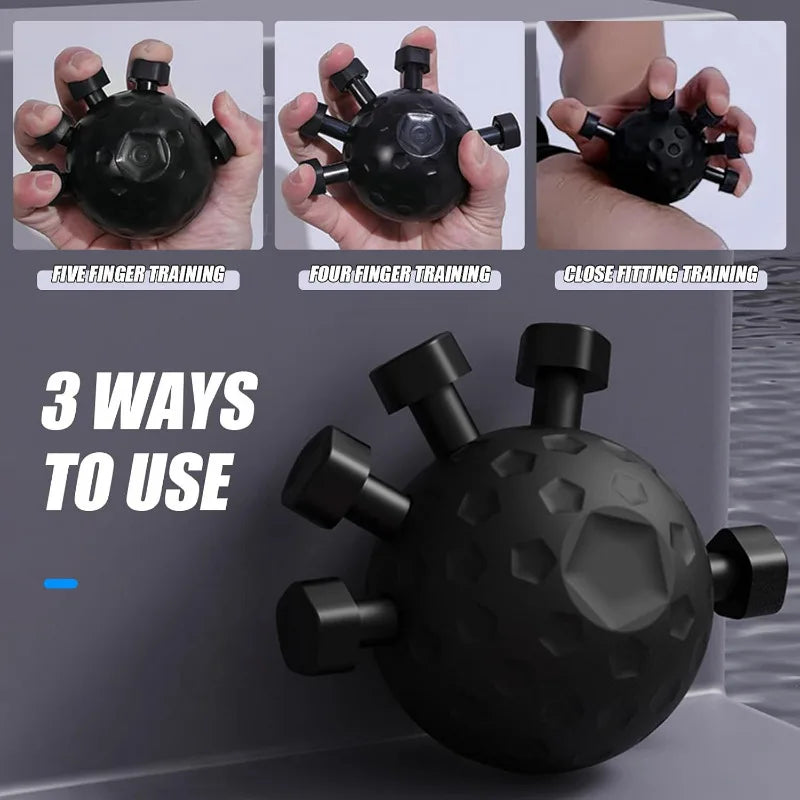 FIVE FINGER TRAINING

FOUR FINGER TRAINING

CLOSE FITTING TRAINING

3 WAYS TO USE